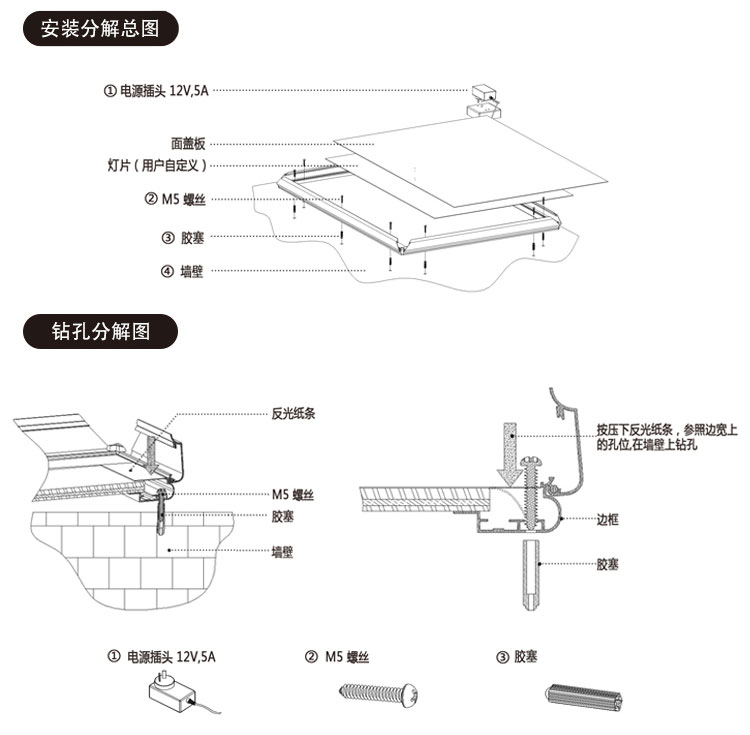 安装分解总图

① 电源插头 12V,5A

面盖板

灯片（用户自定义）

② M5 螺丝

③ 胶塞

④ 墙壁

钻孔分解图

反光纸条

M5 螺丝

胶塞

墙壁

按压下反光纸条，参照边宽上的孔位,在墙壁上钻孔

边框

胶塞

① 电源插头 12V,5A

② M5 螺丝

③ 胶塞